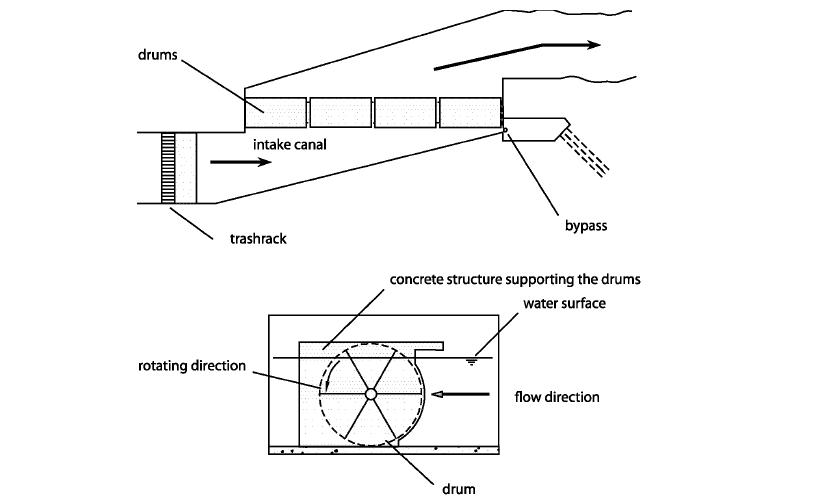 drums

intake canal

trashrack

bypass

concrete structure supporting the drums

water surface

rotating direction

flow direction

drum