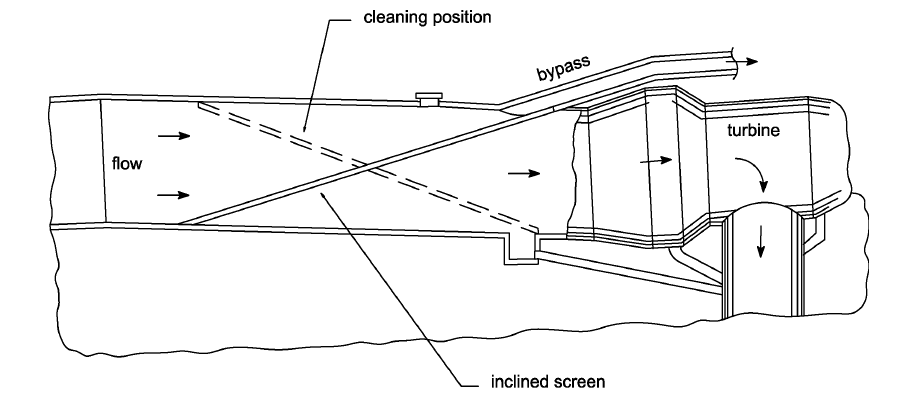 cleaning position

bypass

turbine

flow

inclined screen