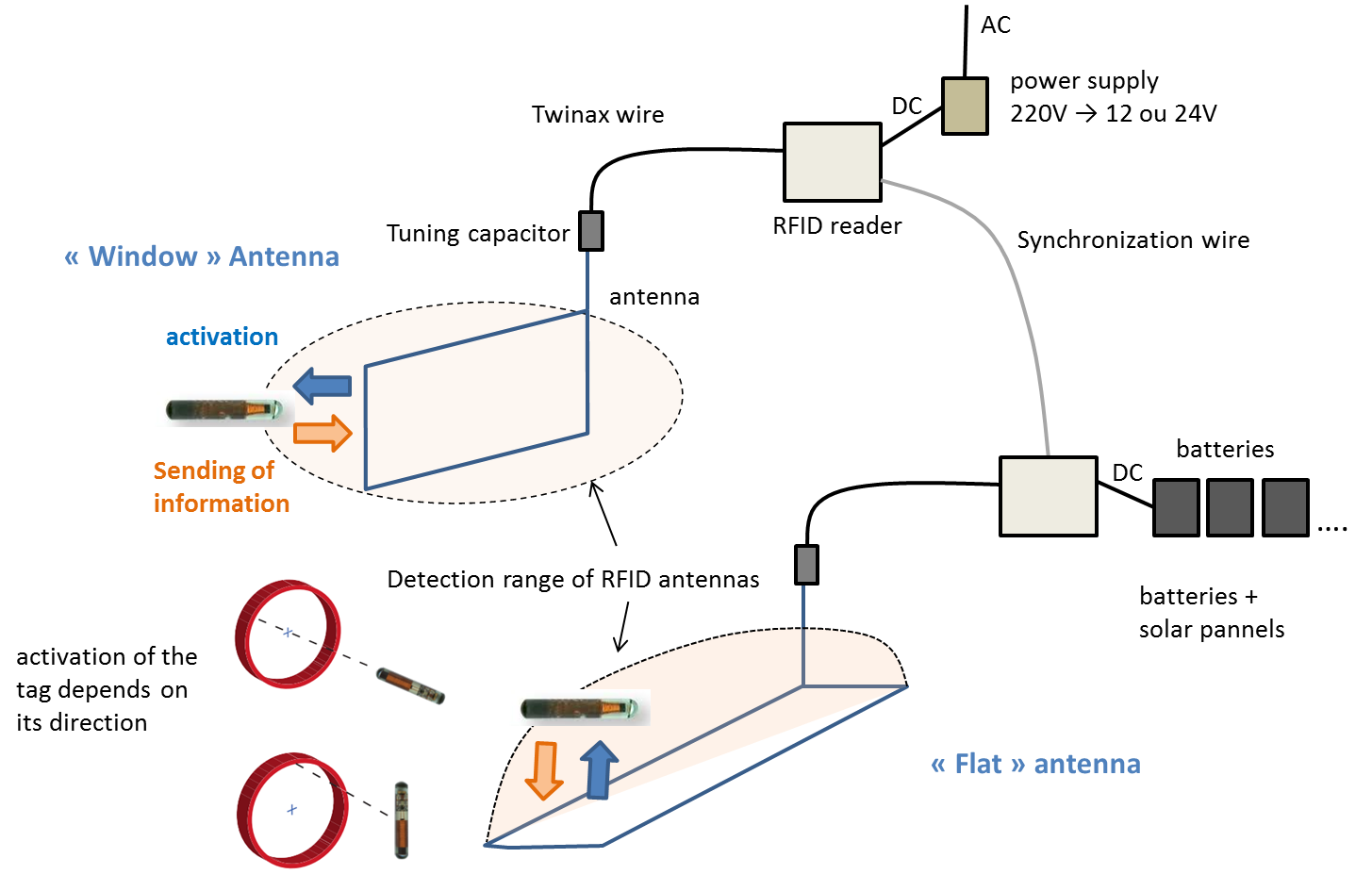 AC

power supply
220V → 12 ou 24V

DC

Twinax wire

RFID reader

Tuning capacitor

Synchronization wire

« Window » Antenna

antenna

activation

Sending of information

batteries

DC

....

Detection range of RFID antennas

batteries + solar pannels

activation of the tag depends on its direction

« Flat » antenna