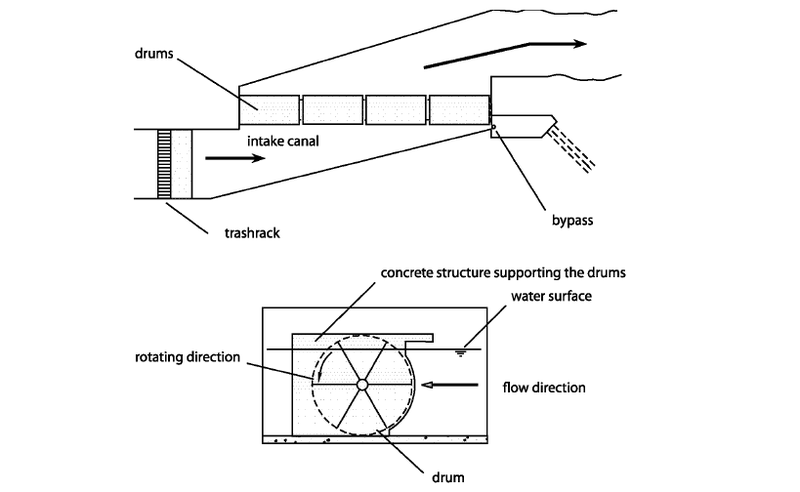 drums

intake canal

trashrack

bypass

concrete structure supporting the drums

water surface

rotating direction

flow direction

drum