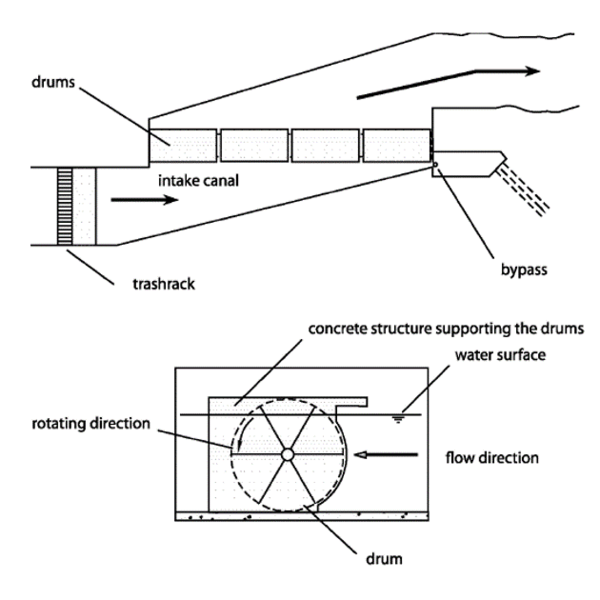 drums

intake canal

trashrack

bypass

concrete structure supporting the drums

water surface

rotating direction

flow direction

drum